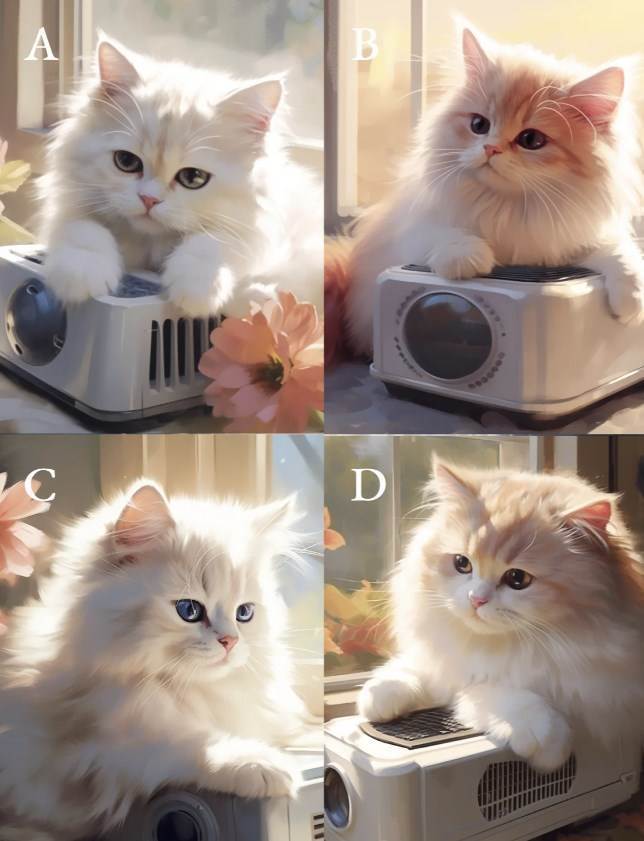 A

B

C

D